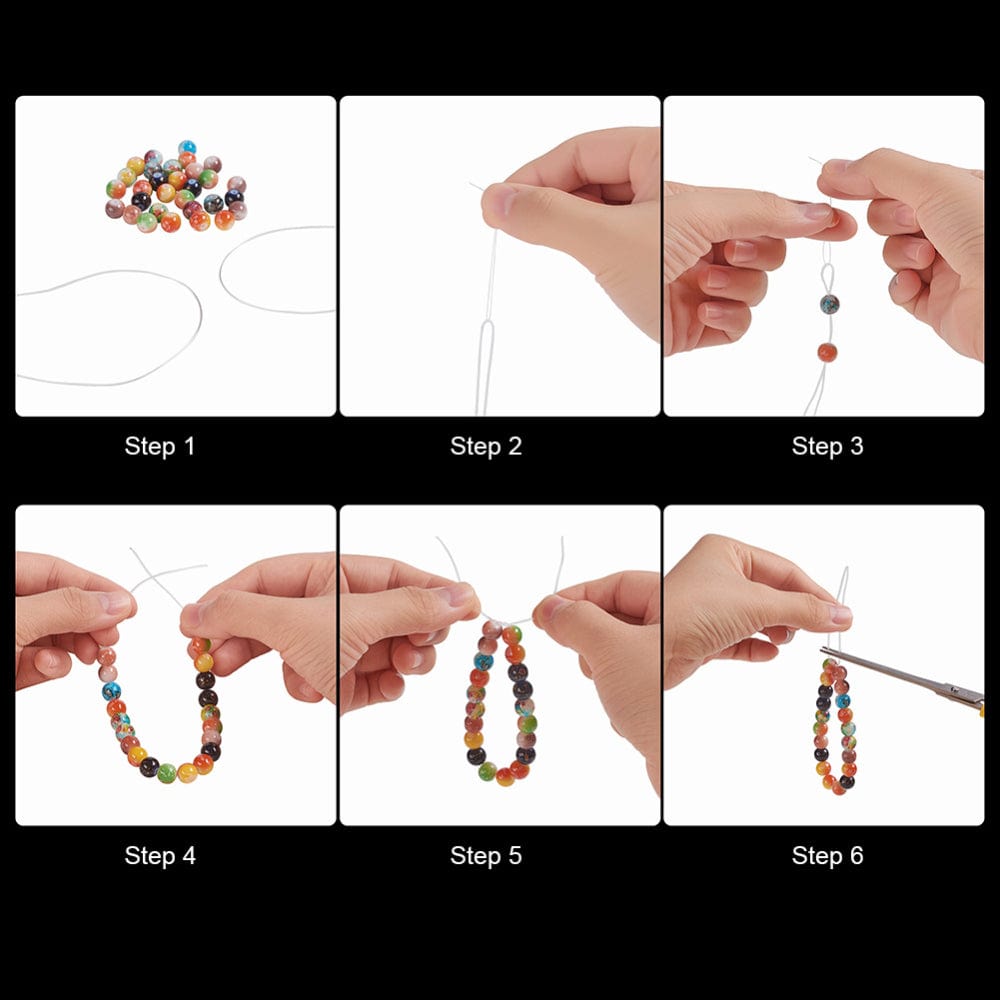 Step 1

Step 2

Step 3

Step 4

Step 5

Step 6