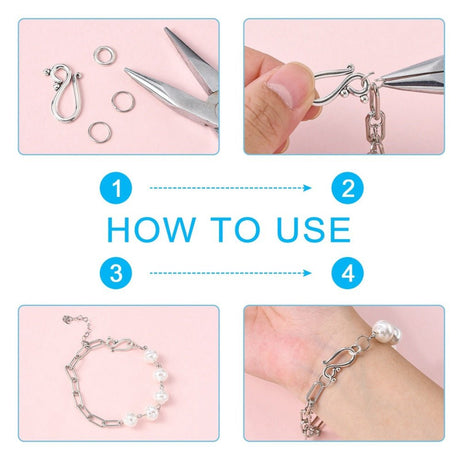 1

2

HOW TO USE

3

4