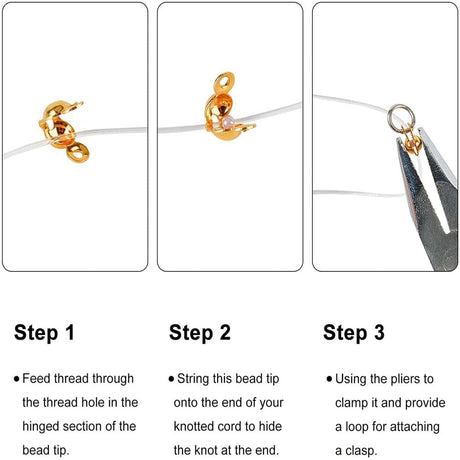 Step 1

• Feed thread through the thread hole in the hinged section of the bead tip.

Step 2

• String this bead tip onto the end of your knotted cord to hide the knot at the end.

Step 3

• Using the pliers to clamp it and provide a loop for attaching a clasp.