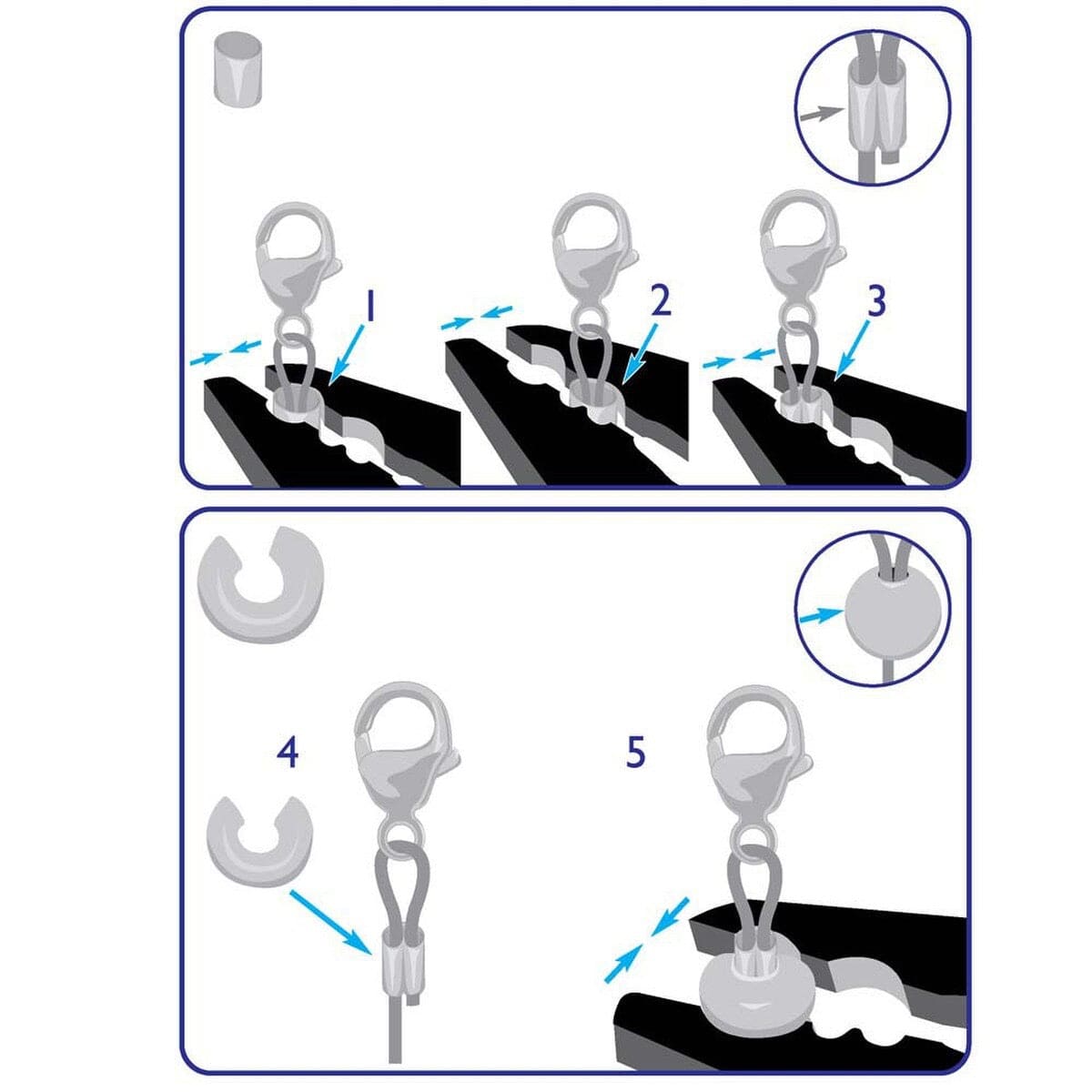 1
2
3
4
5