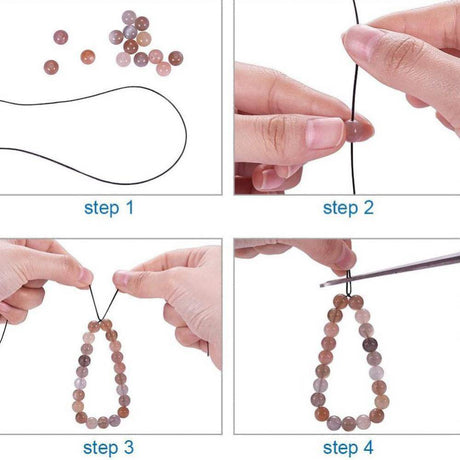 step 1

step 2

step 3

step 4