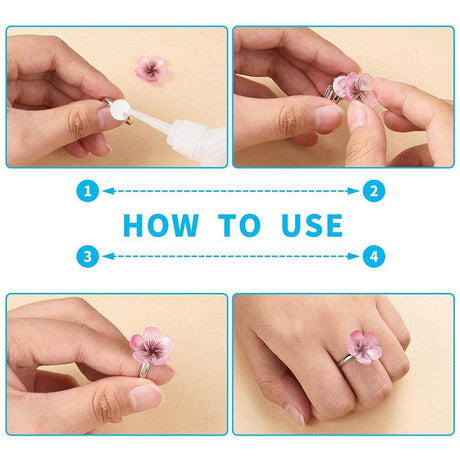 1

2

HOW TO USE

3

4