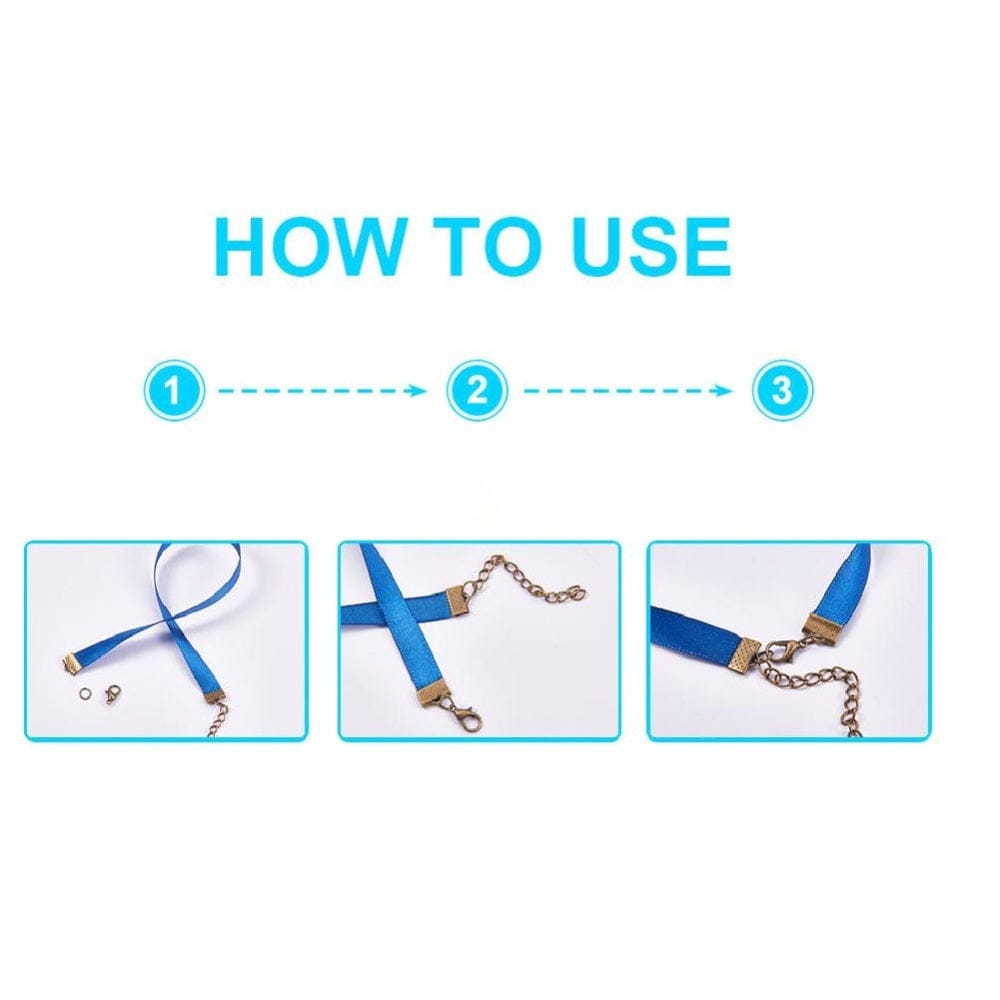 HOW TO USE

1

2

3