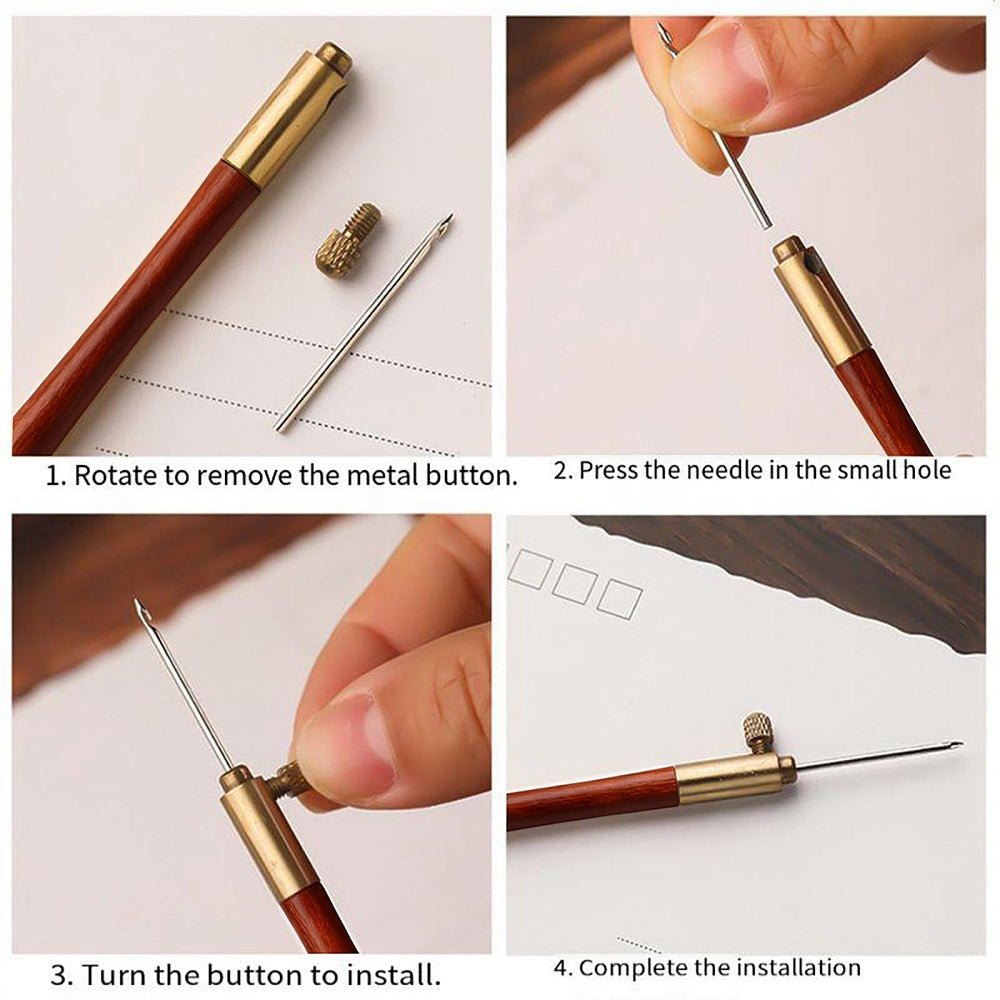 1. Rotate to remove the metal button.

2. Press the needle in the small hole

3. Turn the button to install.

4. Complete the installation