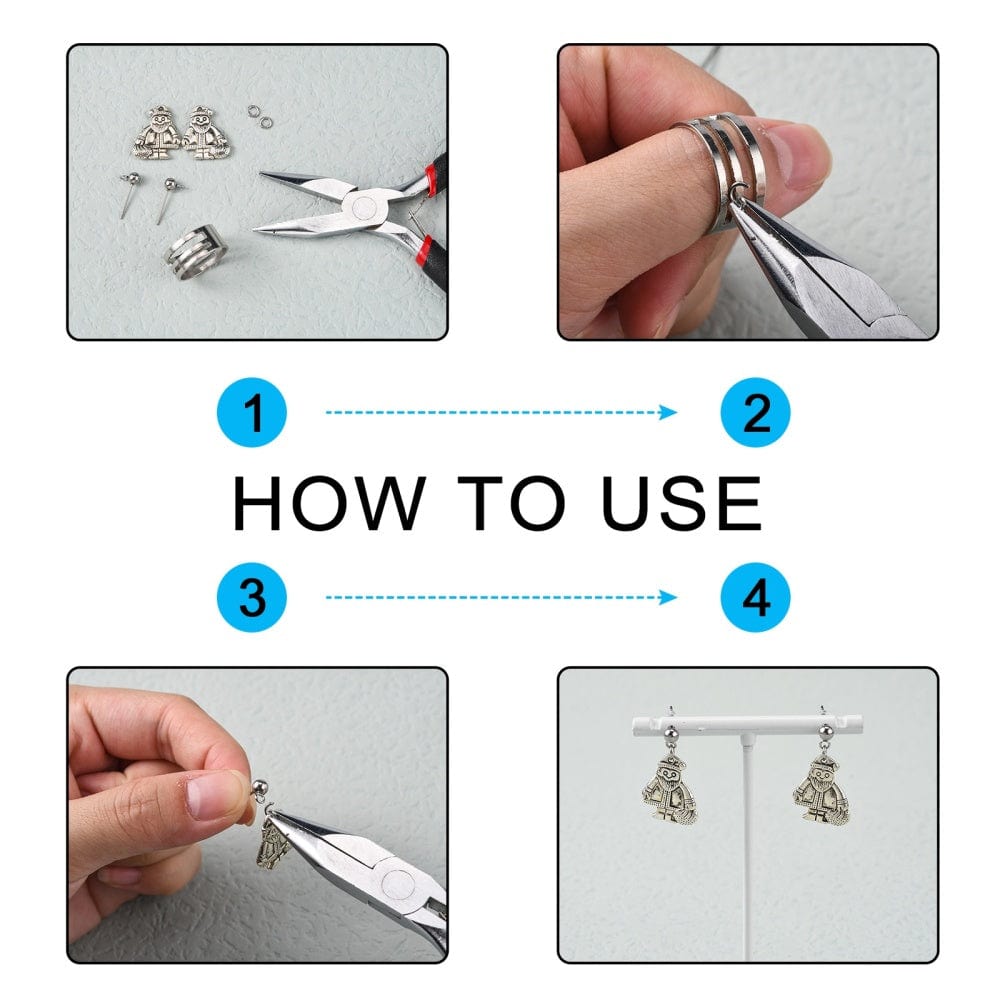 1

2

HOW TO USE

3

4