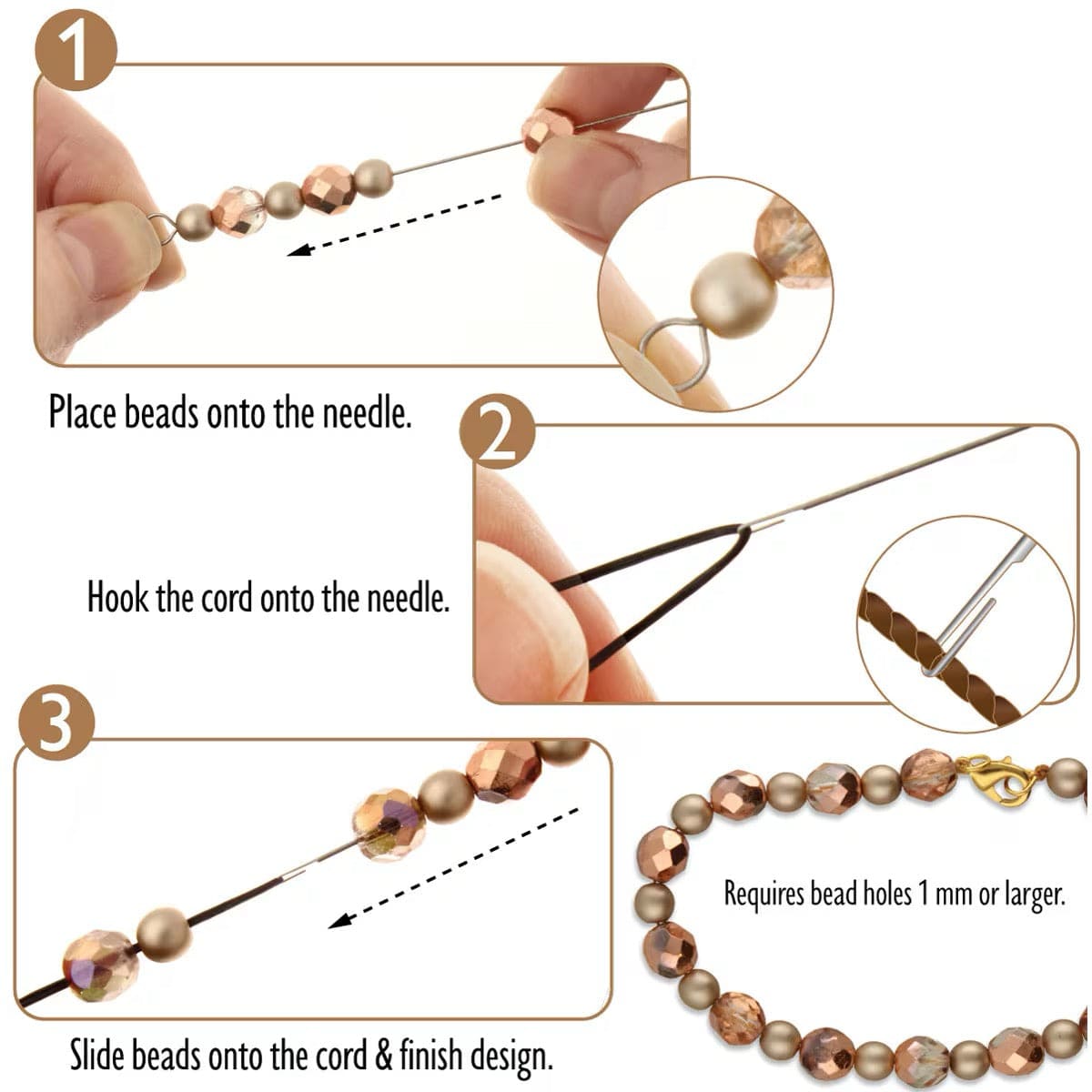 1

Place beads onto the needle.

2

Hook the cord onto the needle.

3

Slide beads onto the cord & finish design.

Requires bead holes 1 mm or larger.