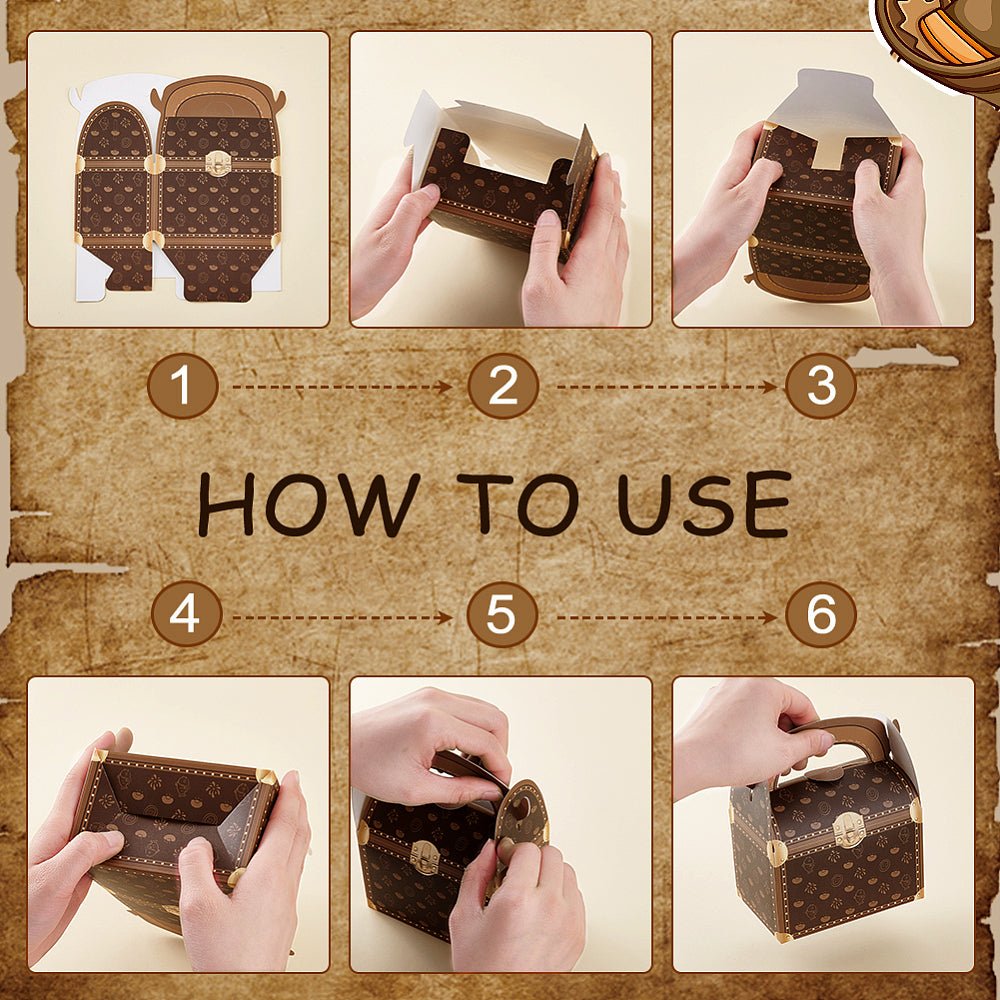 1 2 3

HOW TO USE

4 5 6