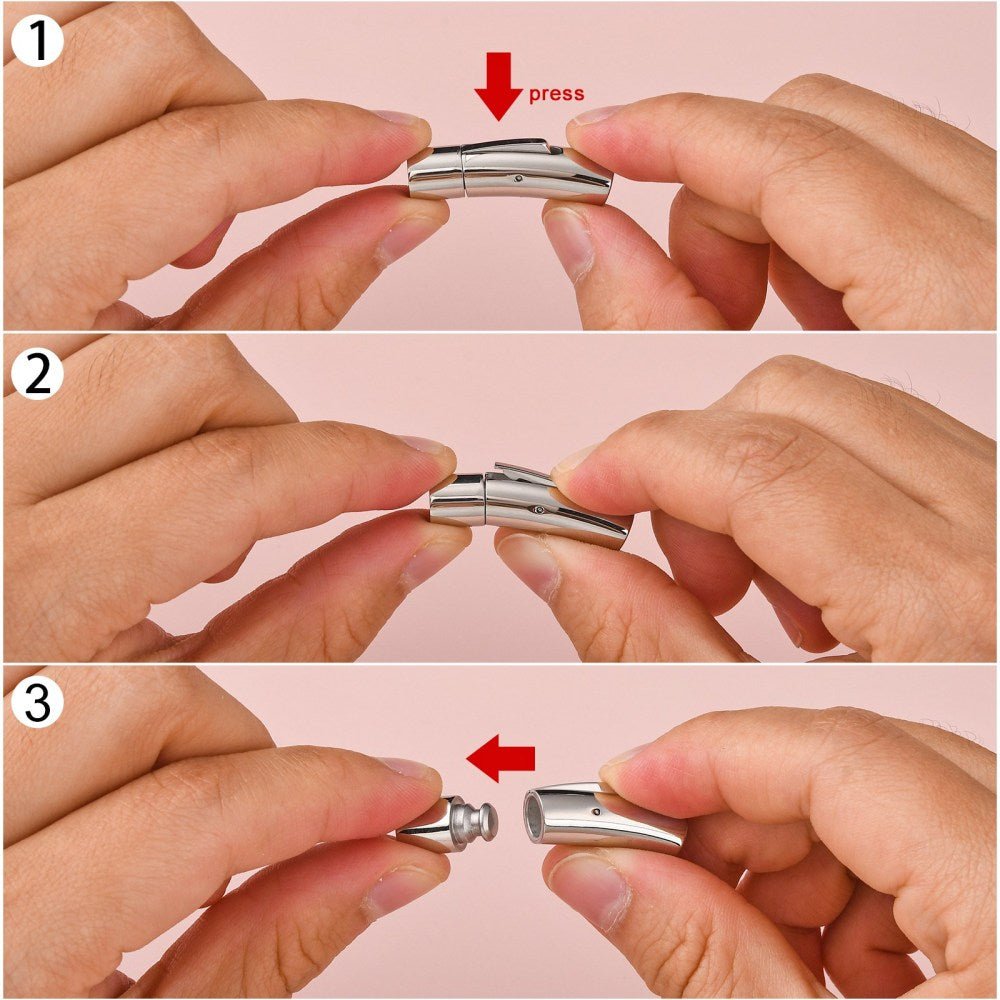 1
press
2
3